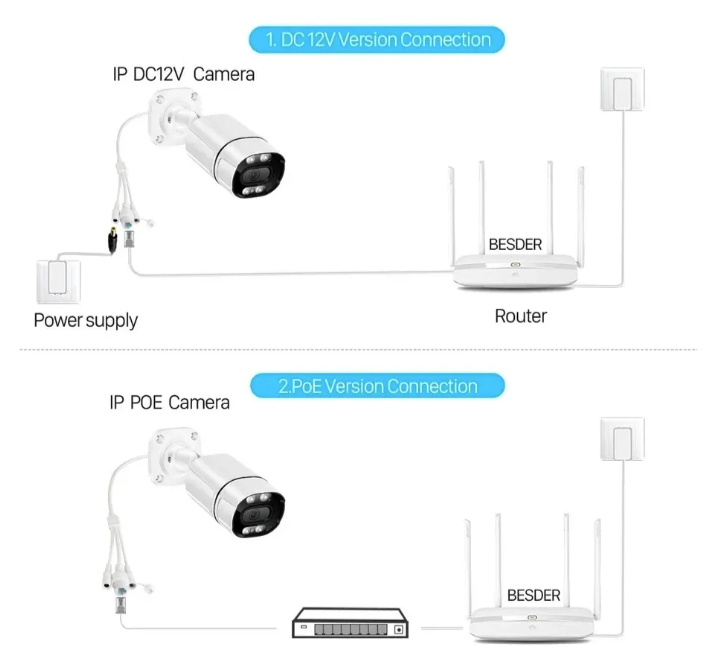 1. DC 12V Version Connection

IP DC12V Camera

BESDER

Power supply

Router

2.PoE Version Connection

IP POE Camera

BESDER