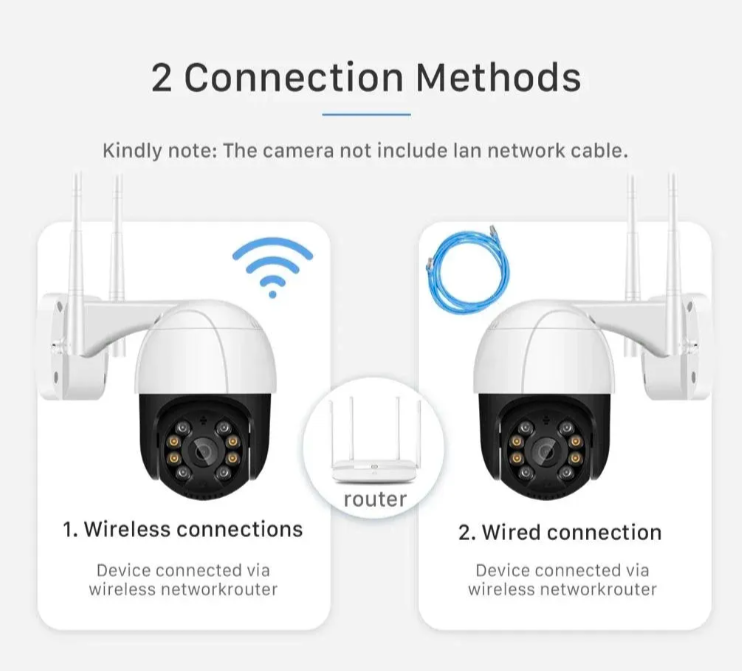 2 Connection Methods

Kindly note: The camera not include lan network cable.

router

1. Wireless connections

Device connected via wireless networkrouter

2. Wired connection

Device connected via wireless networkrouter