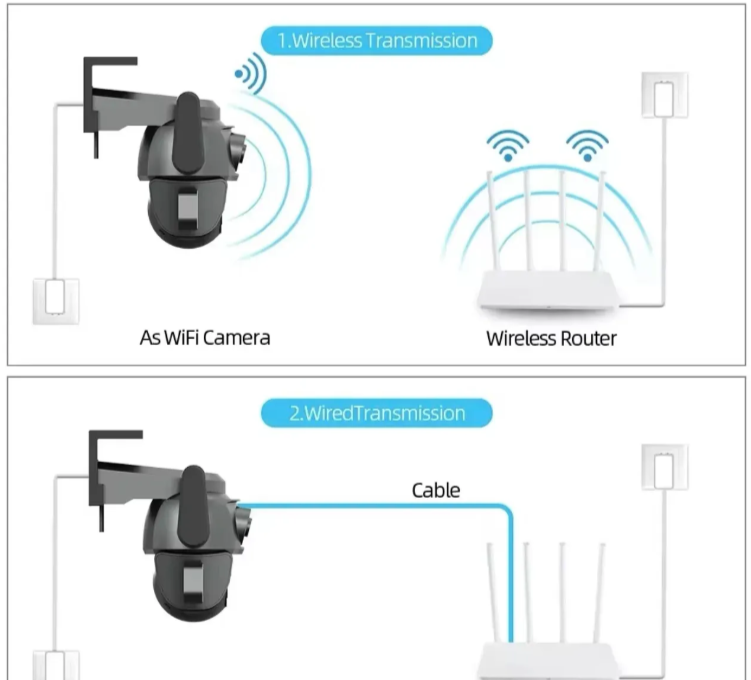 1.Wireless Transmission

As WiFi Camera

Wireless Router

2.WiredTransmission

Cable